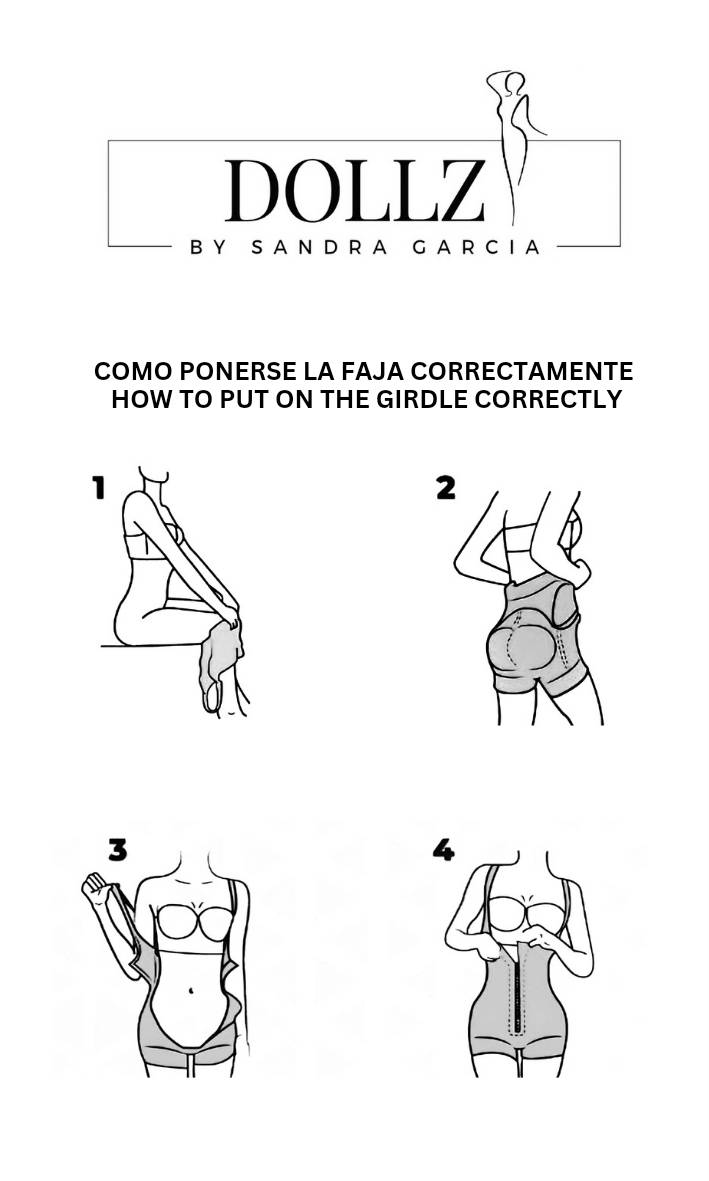 DOLLZ
BY SANDRA GARCIA

COMO PONERSE LA FAJA CORRECTAMENTE
HOW TO PUT ON THE GIRDLE CORRECTLY

1

2

3

4